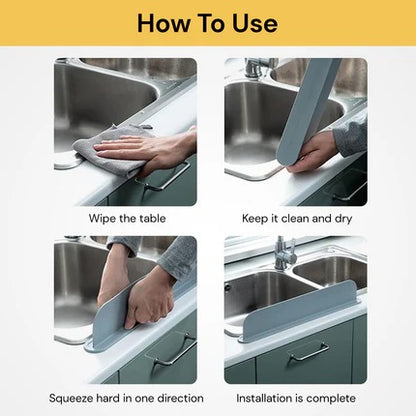 How To Use

Wipe the table

Keep it clean and dry

Squeeze hard in one direction

Installation is complete